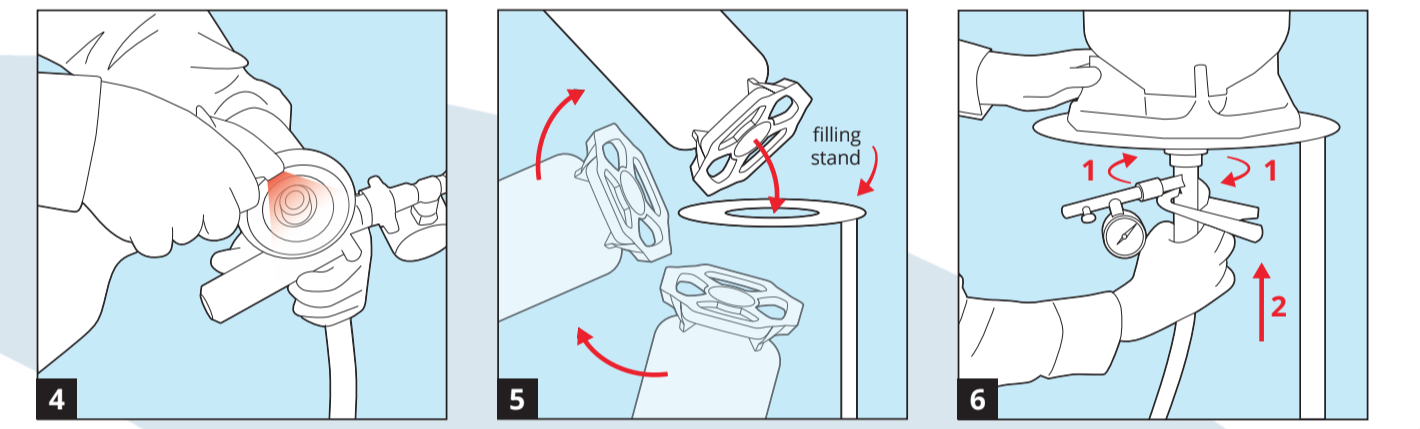 4

filling stand

5

1
1
2

6