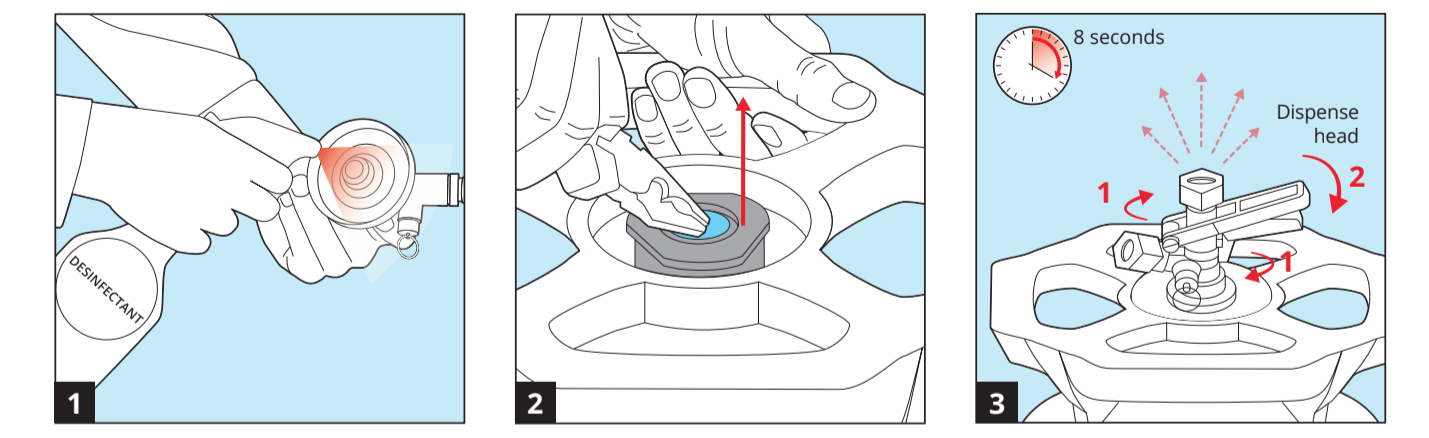 DESINFECTANT

1

2

8 seconds

Dispense head

1

2

1

3